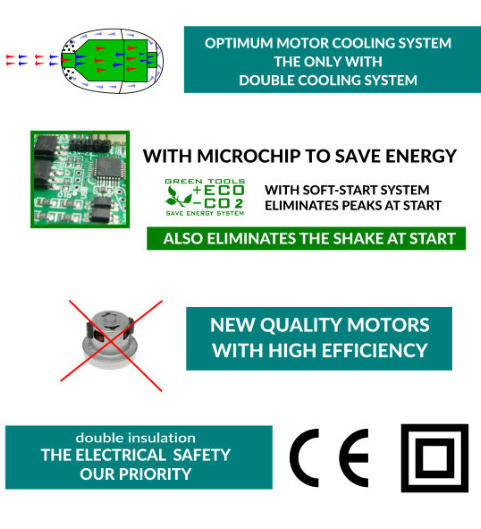 OPTIMUM MOTOR COOLING SYSTEM
THE ONLY WITH
DOUBLE COOLING SYSTEM

WITH MICROCHIP TO SAVE ENERGY

GREEN TOOLS
+ECO
-CO2
SAVE ENERGY SYSTEM

WITH SOFT-START SYSTEM
ELIMINATES PEAKS AT START

ALSO ELIMINATES THE SHAKE AT START

NEW QUALITY MOTORS
WITH HIGH EFFICIENCY

double insulation
THE ELECTRICAL SAFETY
OUR PRIORITY

CE